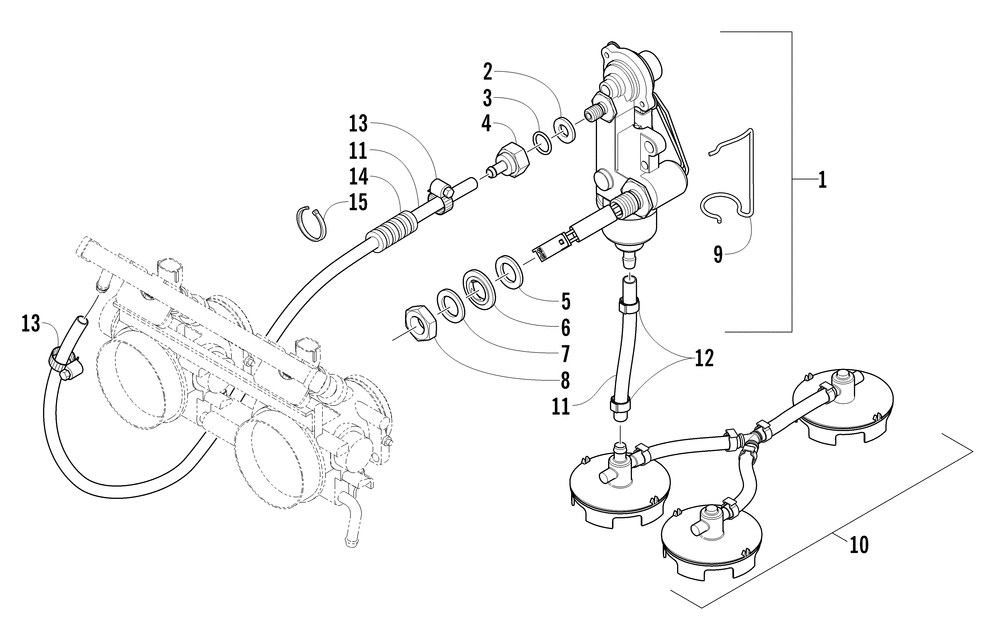 2
3
4
13
11
14
15
1
9
13
5
6
7
8
12
11
10